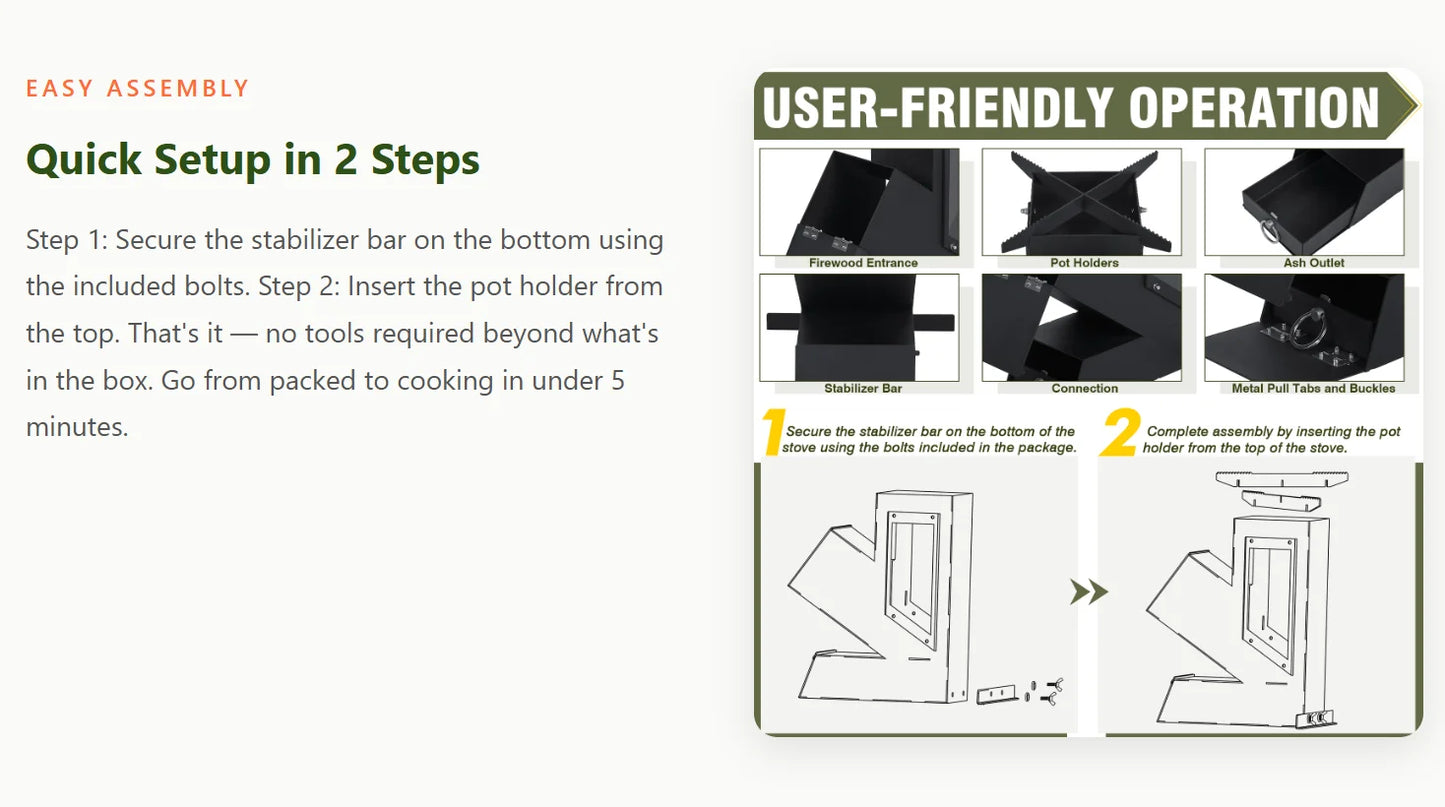 EASY ASSEMBLY

Quick Setup in 2 Steps

Step 1: Secure the stabilizer bar on the bottom using the included bolts. Step 2: Insert the pot holder from the top. That's it — no tools required beyond what's in the box. Go from packed to cooking in under 5 minutes.

USER-FRIENDLY OPERATION

Firewood Entrance

Pot Holders

Ash Outlet

Stabilizer Bar

Connection

Metal Pull Tabs and Buckles

1 Secure the stabilizer bar on the bottom of the stove using the bolts included in the package.

2 Complete assembly by inserting the pot holder from the top of the stove.